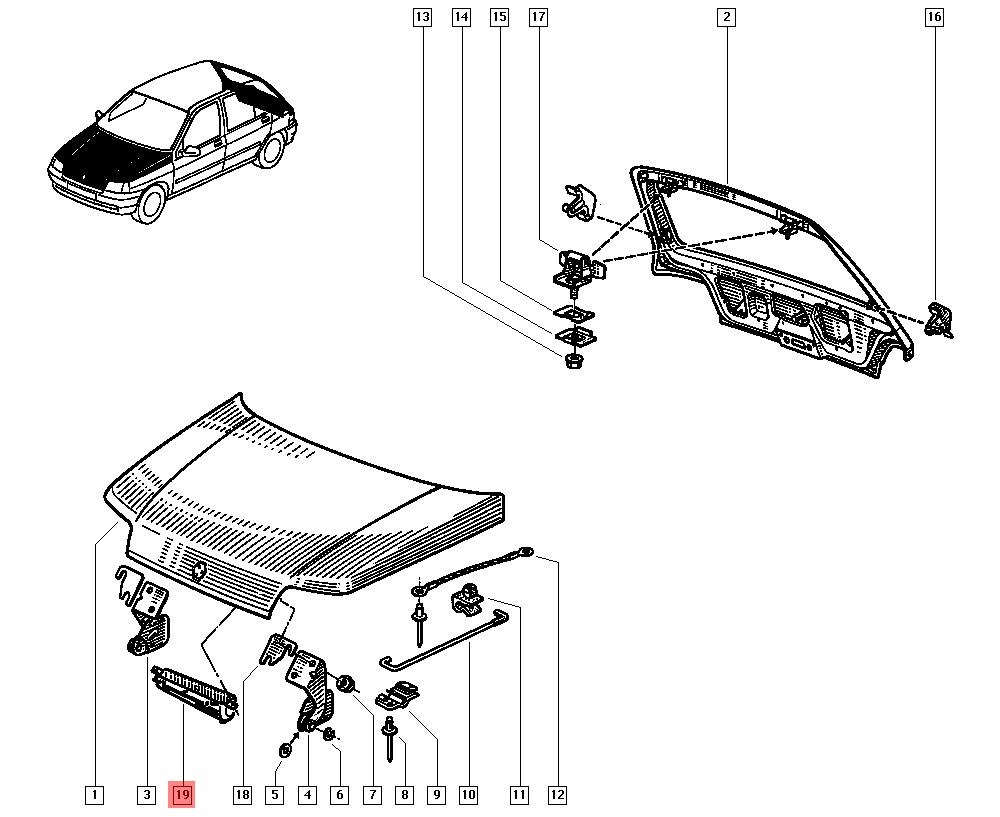 13 14 15 17 2 16

1 3 19 18 5 4 6 7 8 9 10 11 12